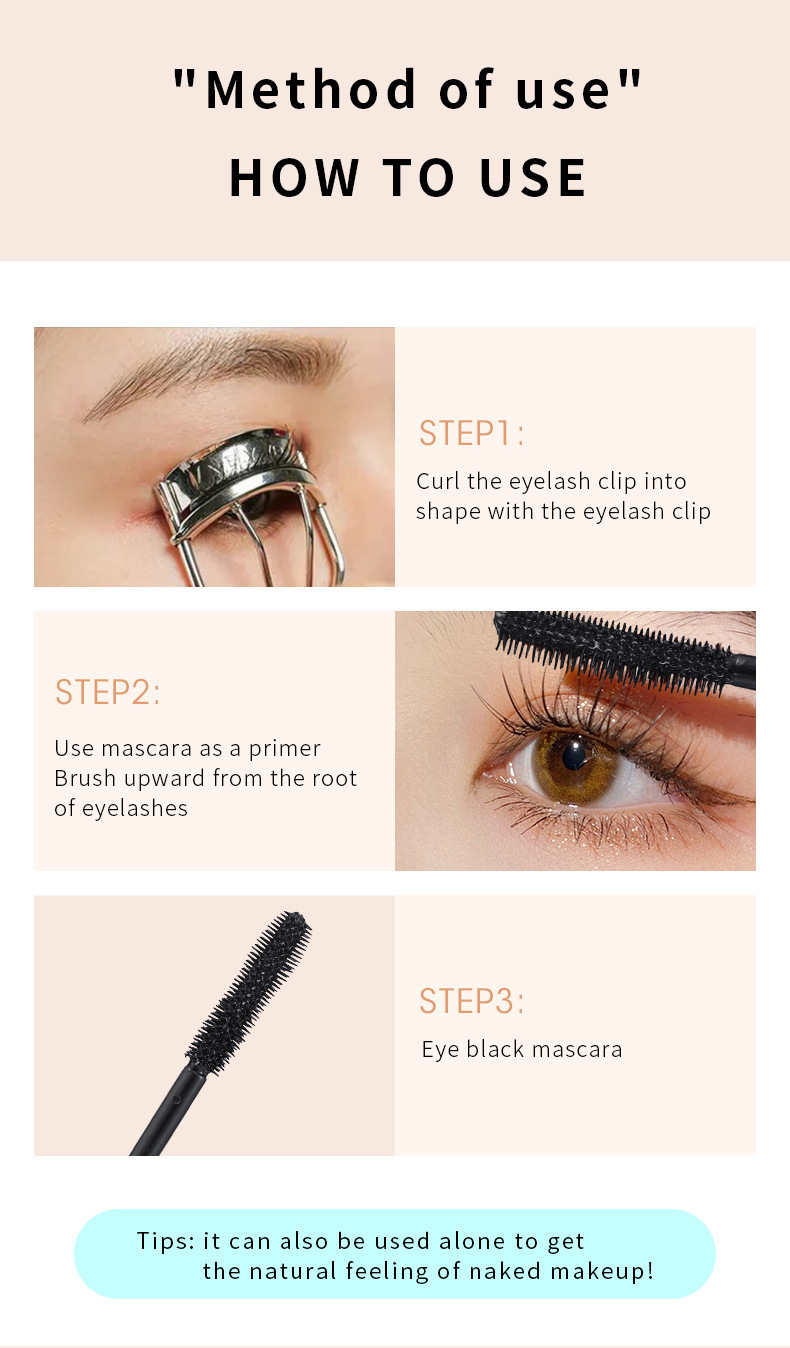 "Method of use"
HOW TO USE

STEP1:
Curl the eyelash clip into shape with the eyelash clip

STEP2:
Use mascara as a primer
Brush upward from the root of eyelashes

STEP3:
Eye black mascara

Tips: it can also be used alone to get the natural feeling of naked makeup!